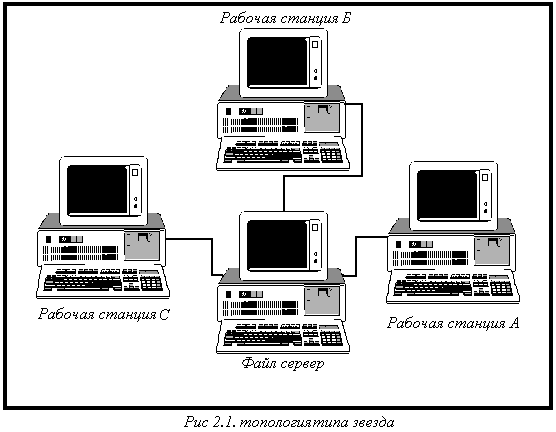 Рабочая станция Б

Рабочая станция С

Рабочая станция А

Файл сервер

Рис 2.1. топологиятипа звезда